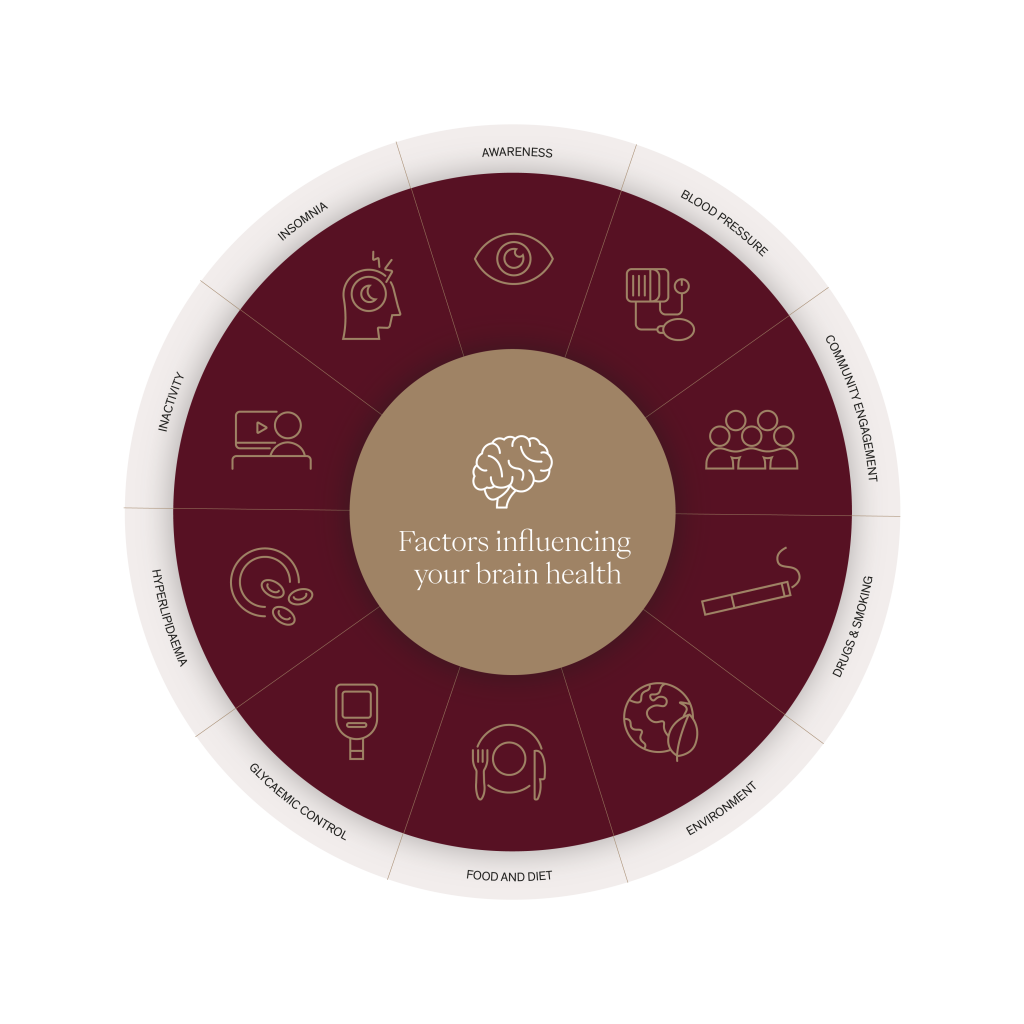 Factors influencing your brain health

AWARENESS

BLOOD PRESSURE

COMMUNITY ENGAGEMENT

DRUGS & SMOKING

ENVIRONMENT

FOOD AND DIET

GLYCAEMIC CONTROL

HYPERLIPIDAEMIA

INACTIVITY

INSOMNIA